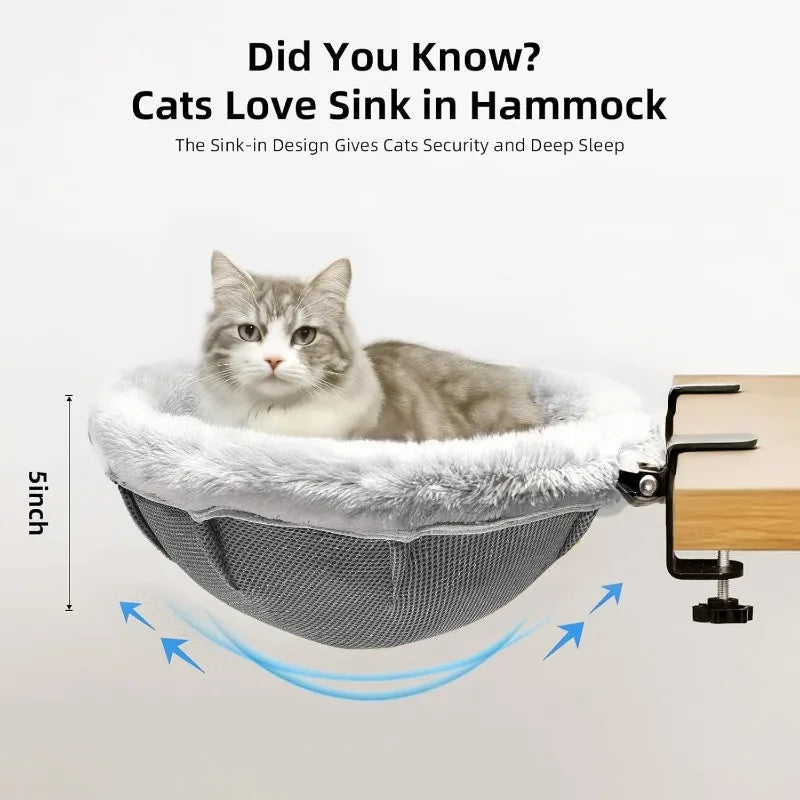 Did You Know?
Cats Love Sink in Hammock

The Sink-in Design Gives Cats Security and Deep Sleep

5inch